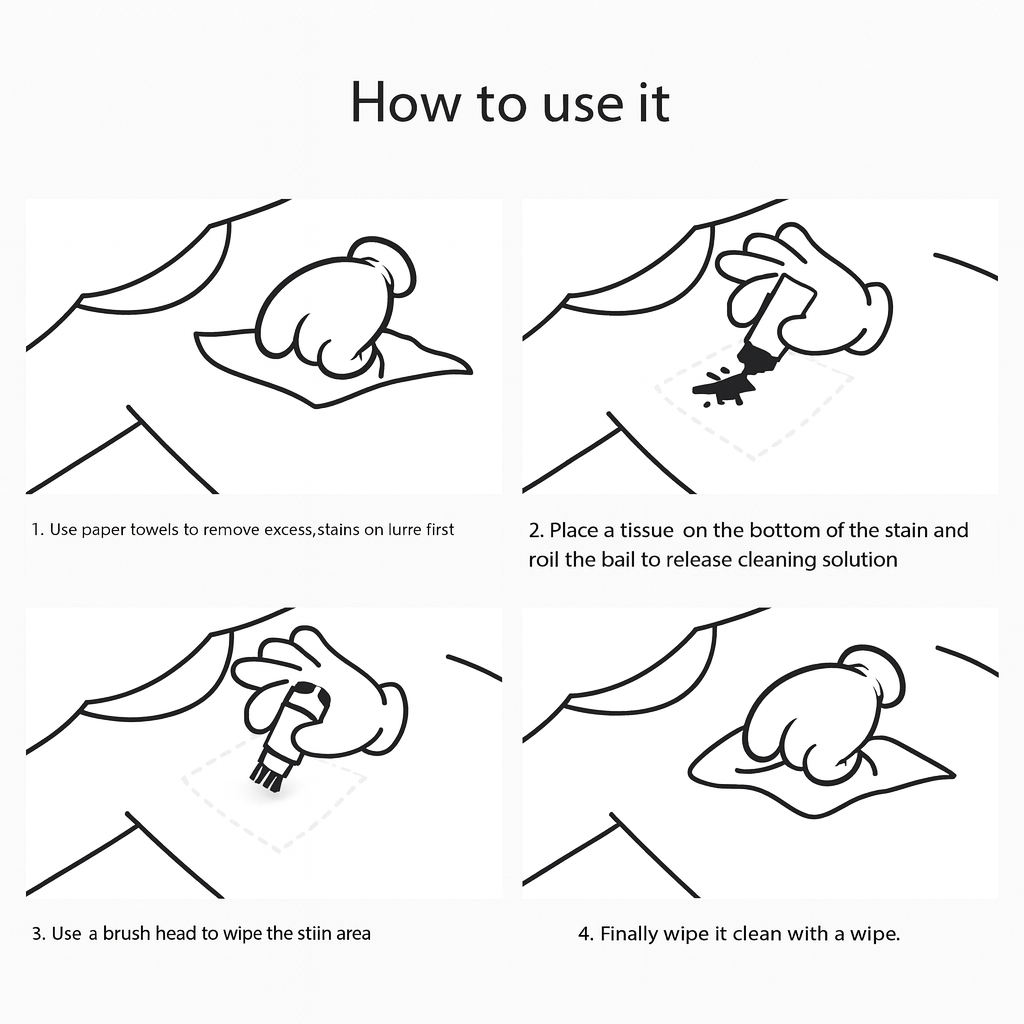 How to use it

1. Use paper towels to remove excess,stains on lurre first

2. Place a tissue on the bottom of the stain and roil the bail to release cleaning solution

3. Use a brush head to wipe the stiin area

4. Finally wipe it clean with a wipe.